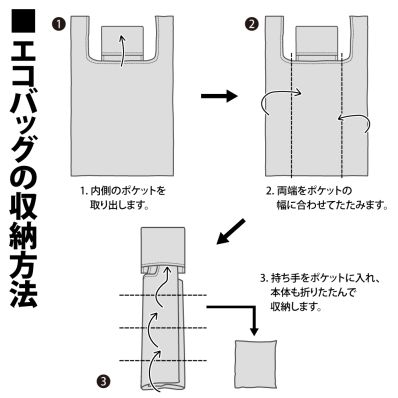 ■エコバッグの収納方法

❶

1. 内側のポケットを取り出します。

❷

2. 両端をポケットの幅に合わせてたたみます。

❸

3. 持ち手をポケットに入れ、本体も折りたたんで収納します。