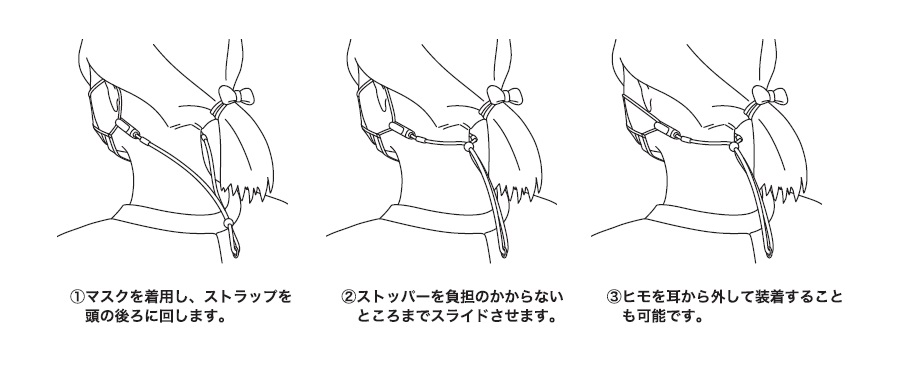 ①マスクを着用し、ストラップを頭の後ろに回します。

②ストッパーを負担のかからないところまでスライドさせます。

③ヒモを耳から外して装着することも可能です。