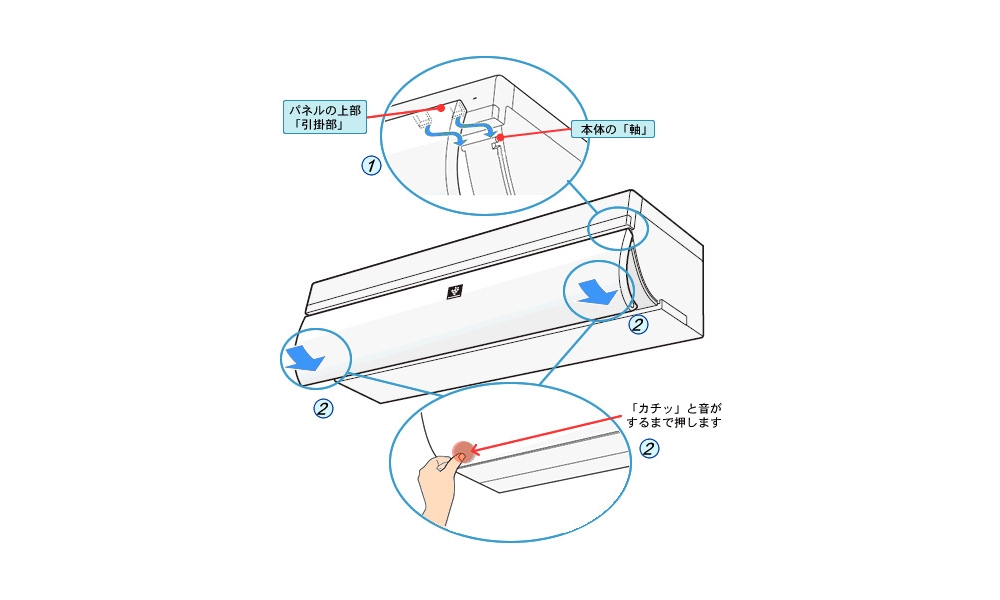 パネルの上部
「引掛部」

本体の「軸」

1

2

2

「カチッ」と音が
するまで押します

2