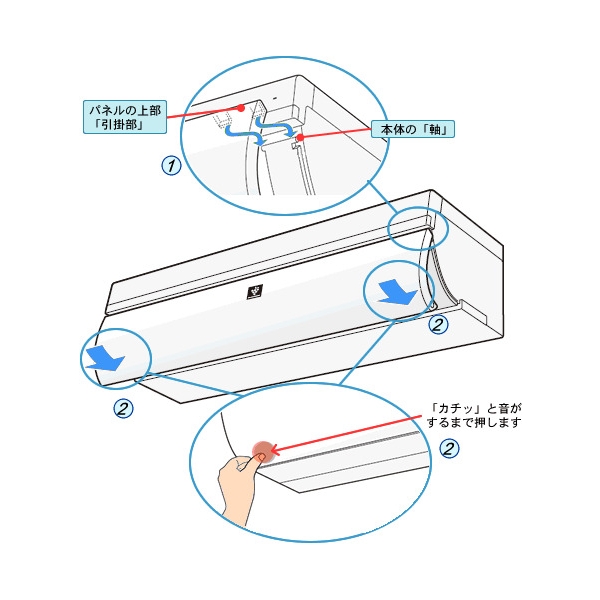 パネルの上部
「引掛部」

本体の「軸」

1

2

2

「カチッ」と音がするまで押します

2